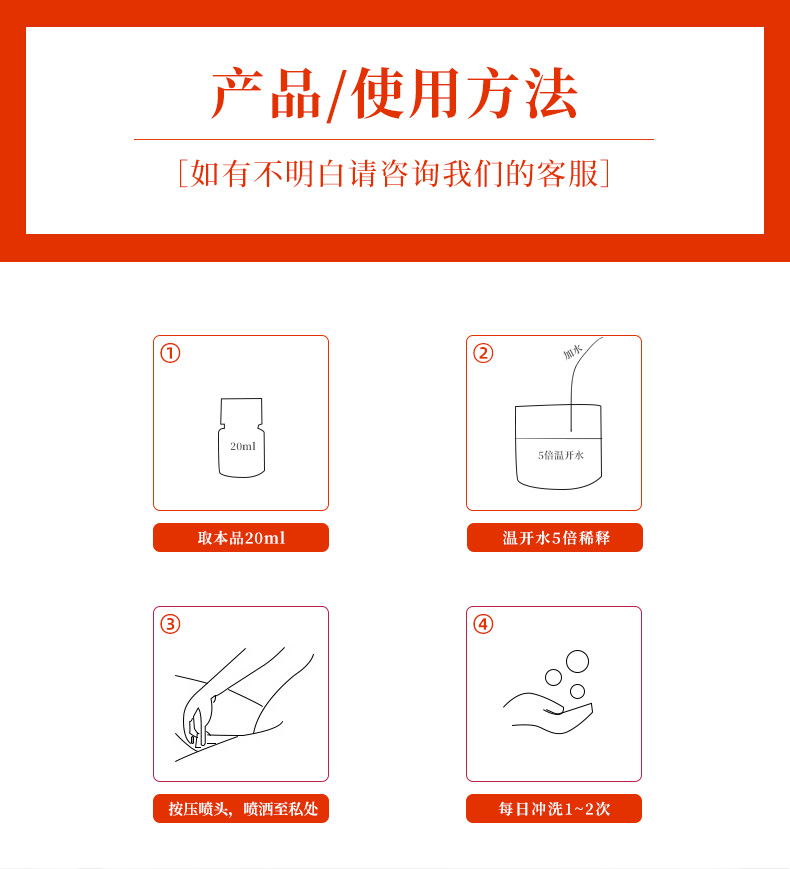 产品/使用方法

[如有不明白请咨询我们的客服]

①

20ml

取本品20ml

②

加水

5倍温开水

温开水5倍稀释

③

按压喷头，喷洒至私处

④

每日冲洗1~2次